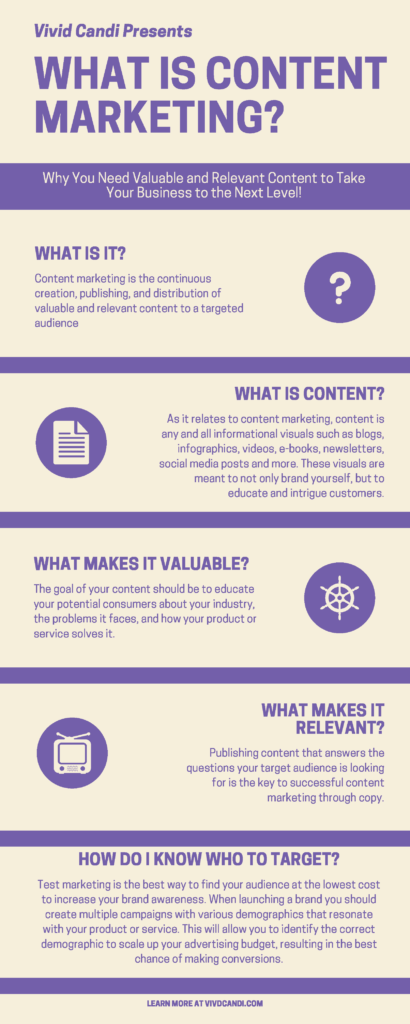 Vivid Candi Presents

WHAT IS CONTENT MARKETING?

Why You Need Valuable and Relevant Content to Take Your Business to the Next Level!

WHAT IS IT?

Content marketing is the continuous creation, publishing, and distribution of valuable and relevant content to a targeted audience

?

WHAT IS CONTENT?

As it relates to content marketing, content is any and all informational visuals such as blogs, infographics, videos, e-books, newsletters, social media posts and more. These visuals are meant to not only brand yourself, but to educate and intrigue customers.

WHAT MAKES IT VALUABLE?

The goal of your content should be to educate your potential consumers about your industry, the problems it faces, and how your product or service solves it.

WHAT MAKES IT RELEVANT?

Publishing content that answers the questions your target audience is looking for is the key to successful content marketing through copy.

HOW DO I KNOW WHO TO TARGET?

Test marketing is the best way to find your audience at the lowest cost to increase your brand awareness. When launching a brand you should create multiple campaigns with various demographics that resonate with your product or service. This will allow you to identify the correct demographic to scale up your advertising budget, resulting in the best chance of making conversions.

LEARN MORE AT VIVDCANDI.COM