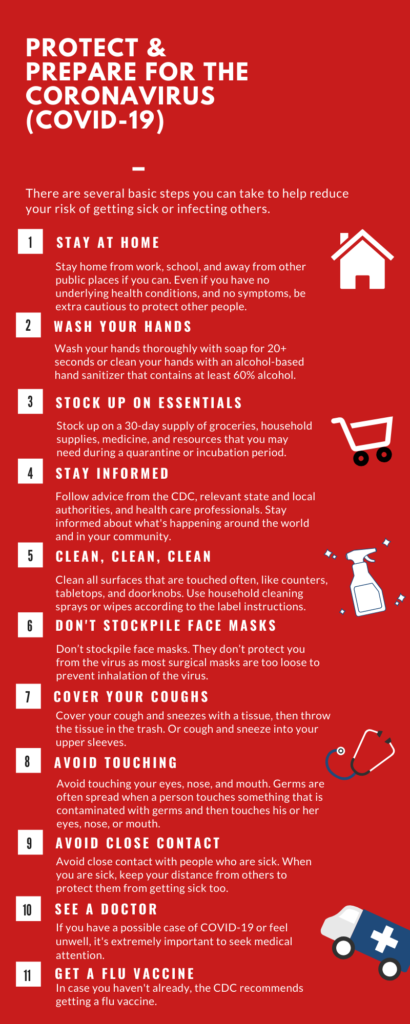 PROTECT & PREPARE FOR THE CORONAVIRUS (COVID-19)

There are several basic steps you can take to help reduce your risk of getting sick or infecting others.

1 STAY AT HOME

Stay home from work, school, and away from other public places if you can. Even if you have no underlying health conditions, and no symptoms, be extra cautious to protect other people.

2 WASH YOUR HANDS

Wash your hands thoroughly with soap for 20+ seconds or clean your hands with an alcohol-based hand sanitizer that contains at least 60% alcohol.

3 STOCK UP ON ESSENTIALS

Stock up on a 30-day supply of groceries, household supplies, medicine, and resources that you may need during a quarantine or incubation period.

4 STAY INFORMED

Follow advice from the CDC, relevant state and local authorities, and health care professionals. Stay informed about what's happening around the world and in your community.

5 CLEAN, CLEAN, CLEAN

Clean all surfaces that are touched often, like counters, tabletops, and doorknobs. Use household cleaning sprays or wipes according to the label instructions.

6 DON'T STOCKPILE FACE MASKS

Don't stockpile face masks. They don't protect you from the virus as most surgical masks are too loose to prevent inhalation of the virus.

7 COVER YOUR COUGHS

Cover your cough and sneezes with a tissue, then throw the tissue in the trash. Or cough and sneeze into your upper sleeves.

8 AVOID TOUCHING

Avoid touching your eyes, nose, and mouth. Germs are often spread when a person touches something that is contaminated with germs and then touches his or her eyes, nose, or mouth.

9 AVOID CLOSE CONTACT

Avoid close contact with people who are sick. When you are sick, keep your distance from others to protect them from getting sick too.

10 SEE A DOCTOR

If you have a possible case of COVID-19 or feel unwell, it's extremely important to seek medical attention.

11 GET A FLU VACCINE

In case you haven't already, the CDC recommends getting a flu vaccine.